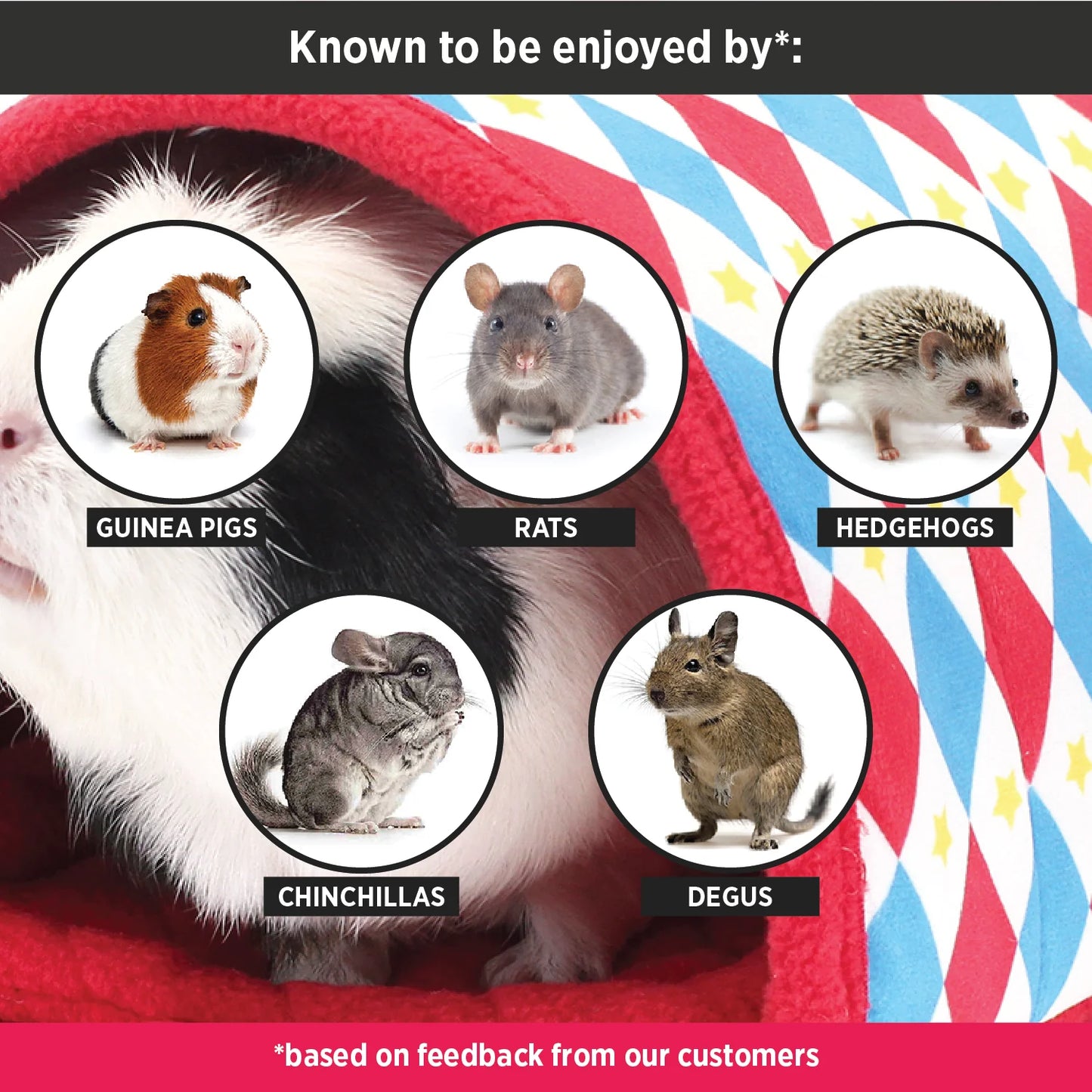 Known to be enjoyed by*:

GUINEA PIGS

RATS

HEDGEHOGS

CHINCHILLAS

DEGUS

*based on feedback from our customers