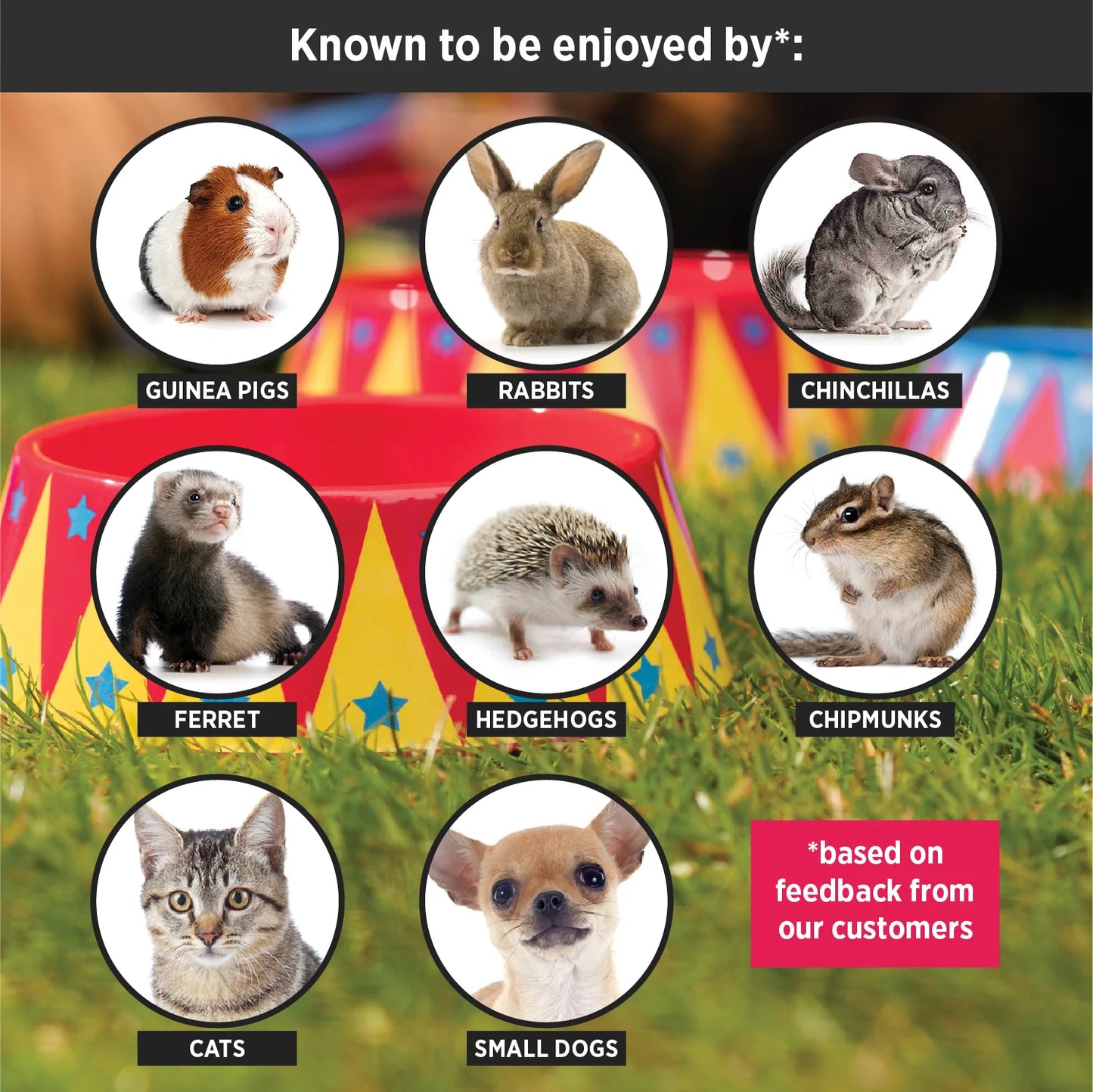 Known to be enjoyed by*:

GUINEA PIGS

RABBITS

CHINCHILLAS

FERRET

HEDGEHOGS

CHIPMUNKS

CATS

SMALL DOGS

*based on feedback from our customers